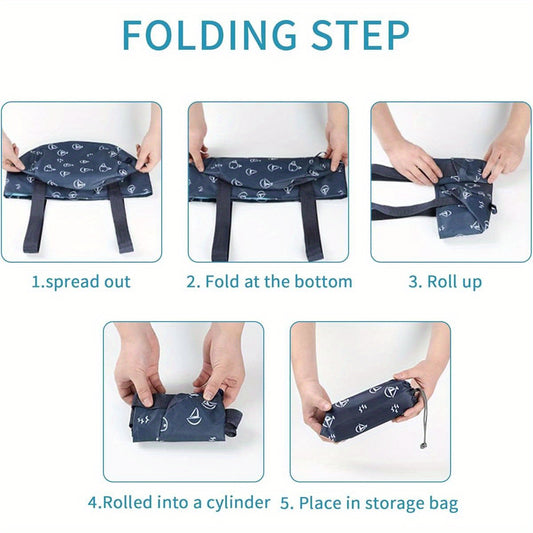 FOLDING STEP

1.spread out

2. Fold at the bottom

3. Roll up

4.Rolled into a cylinder

5. Place in storage bag